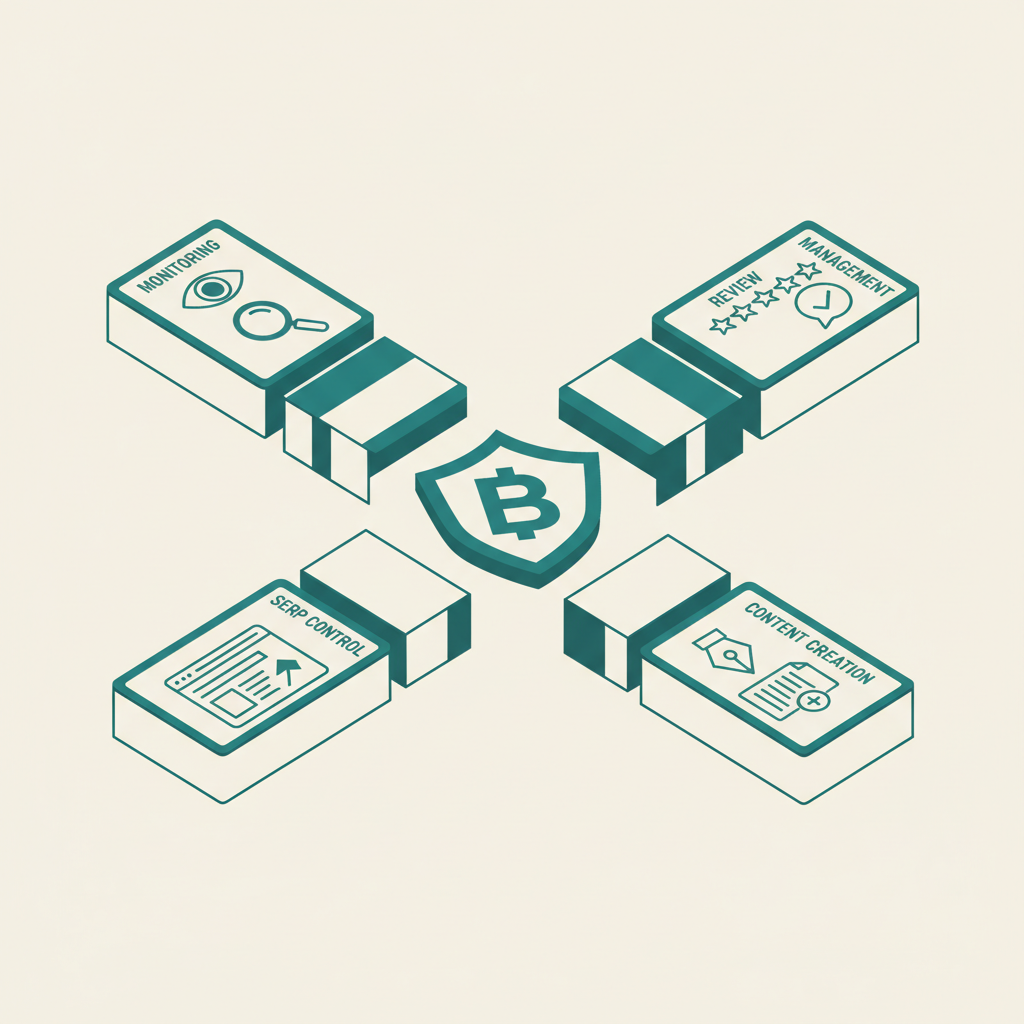 MONITORING

REVIEW MANAGEMENT

SERP CONTROL

CONTENT CREATION