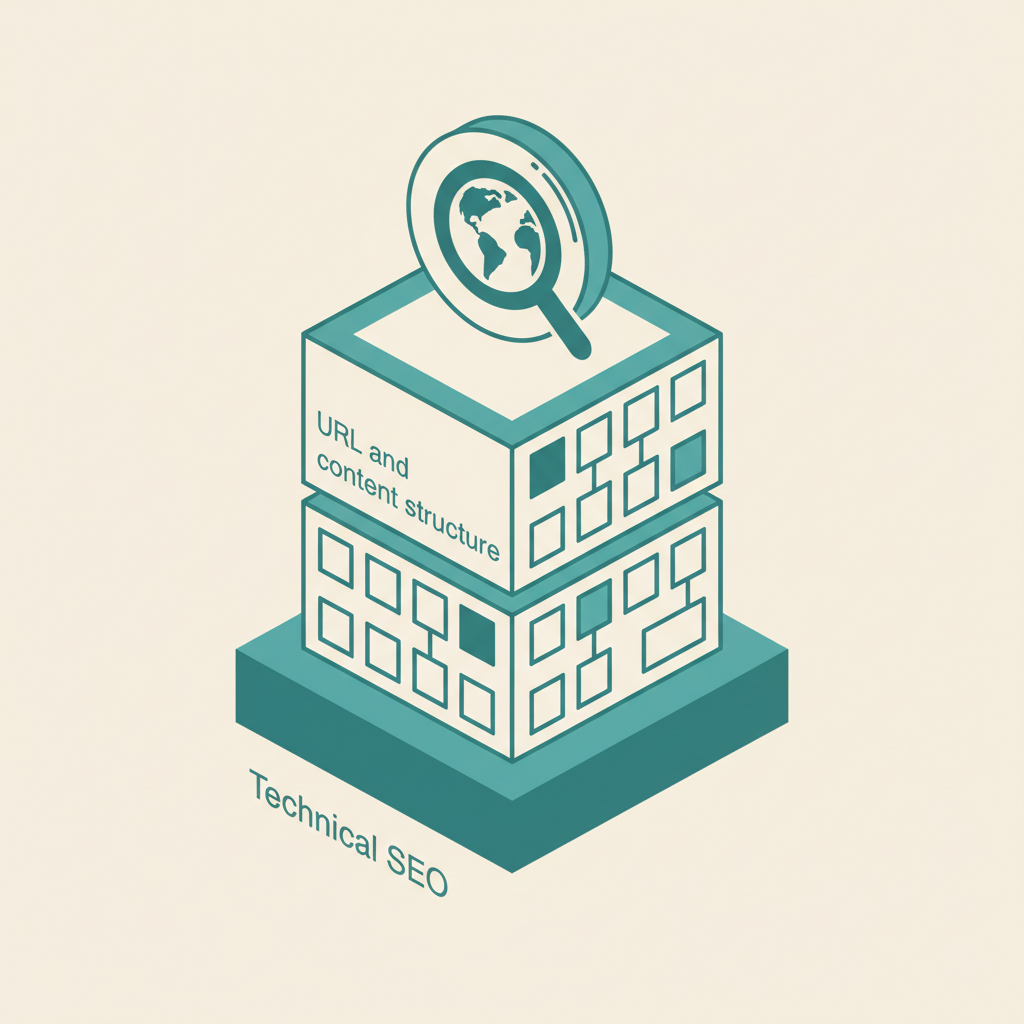 URL and content structure

Technical SEO