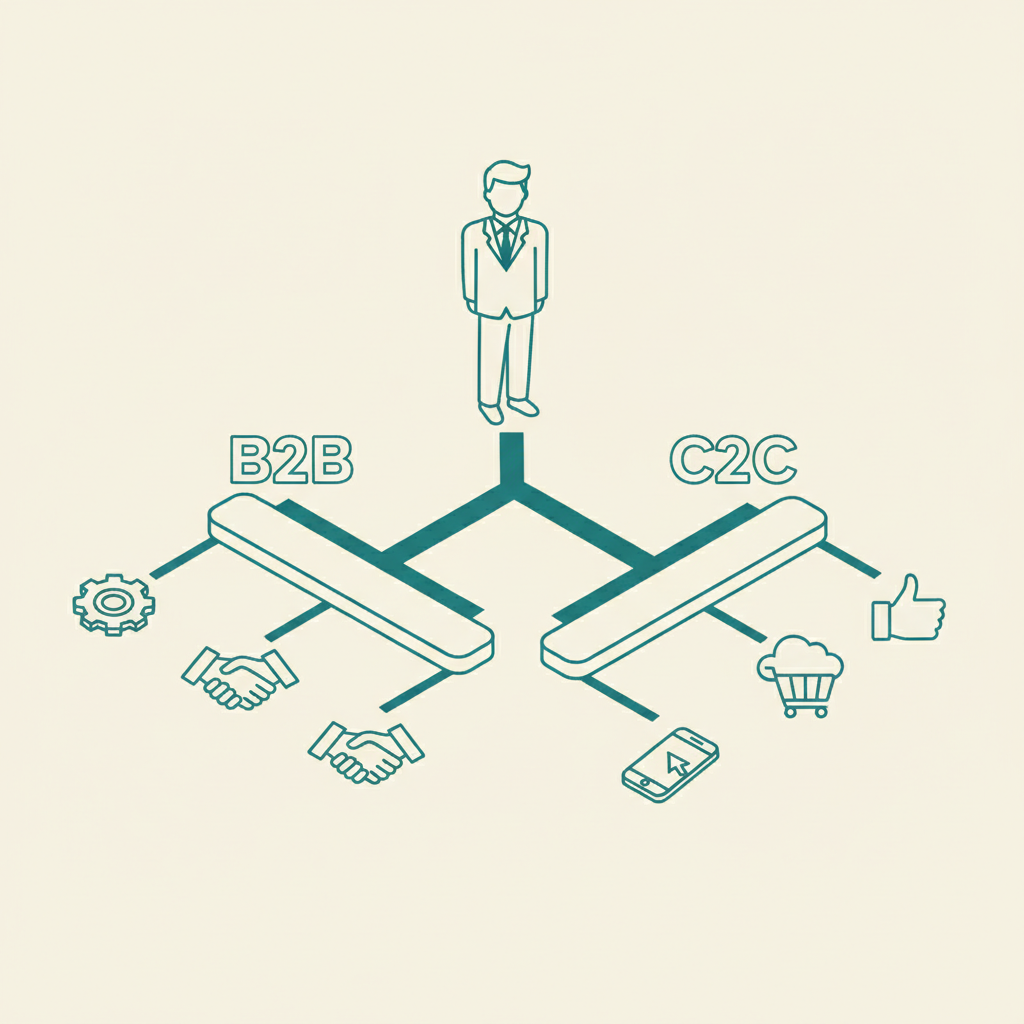 B2B

C2C