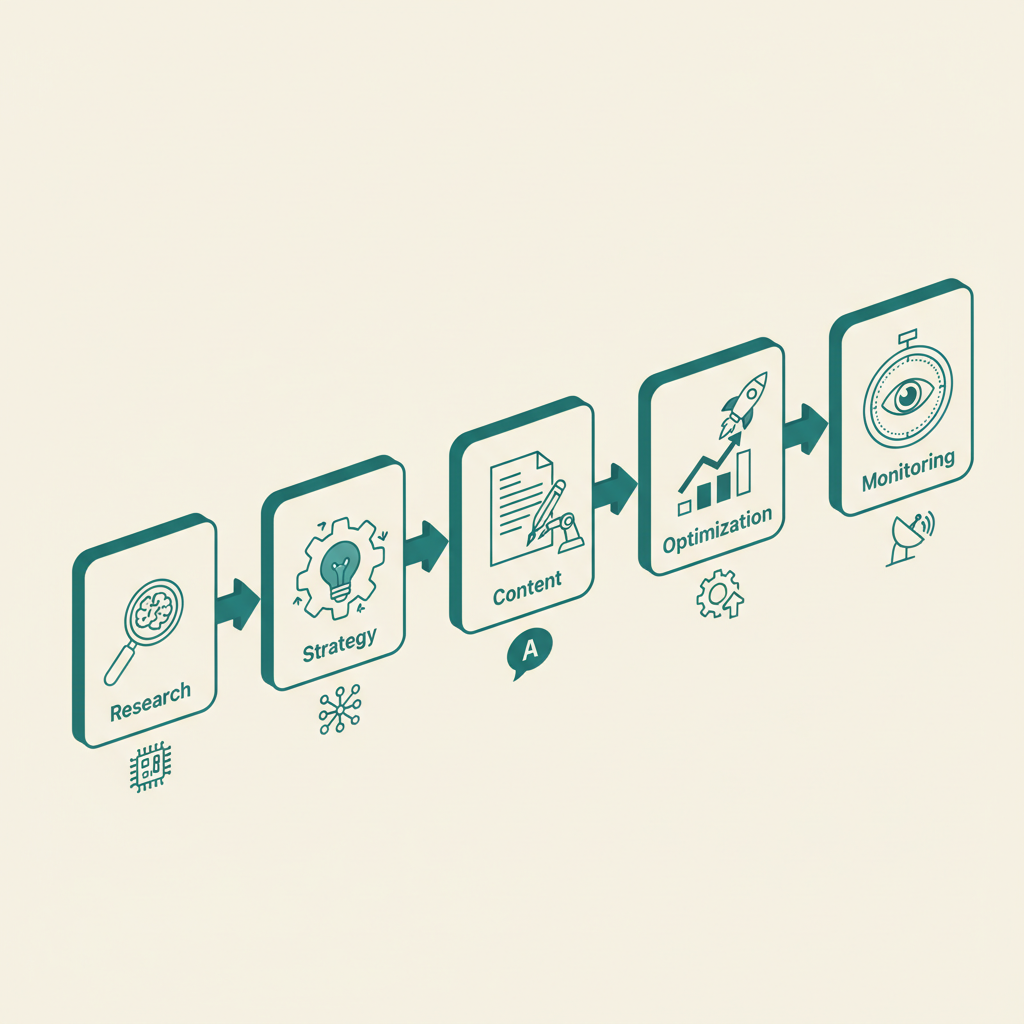 Research

Strategy

Content

A

Optimization

Monitoring